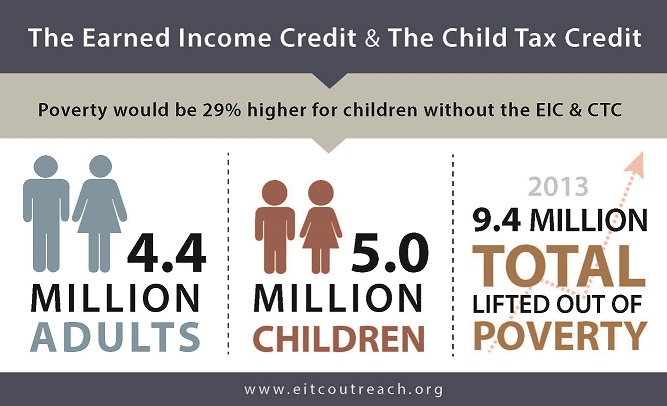 The Earned Income Credit & The Child Tax Credit

Poverty would be 29% higher for children without the EIC & CTC

4.4 MILLION ADULTS

5.0 MILLION CHILDREN

2013
9.4 MILLION TOTAL LIFTED OUT OF POVERTY

www.eitcoutreach.org